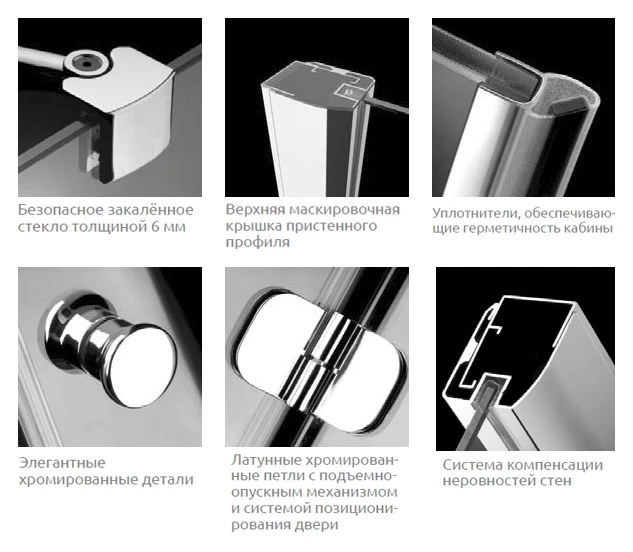 Безопасное закалённое стекло толщиной 6 мм

Верхняя маскировочная крышка пристенного профиля

Уплотнители, обеспечивающие герметичность кабины

Элегантные хромированные детали

Латунные хромированные петли с подъемно-опускным механизмом и системой позиционирования двери

Система компенсации неровностей стен