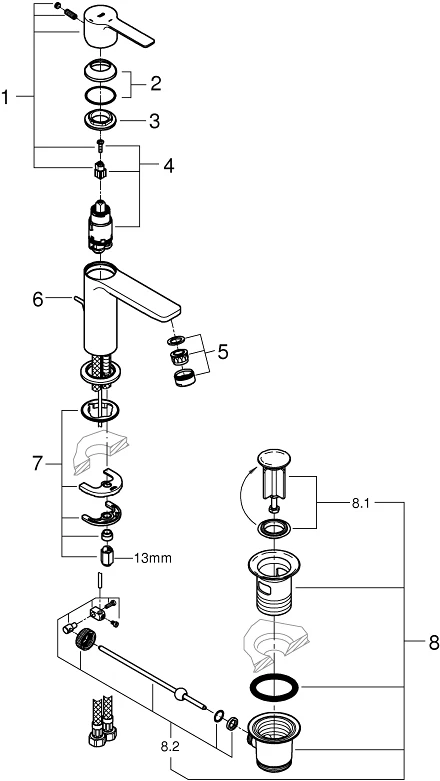 1
2
3
4
6
5
7
13mm
8.1
8
8.2