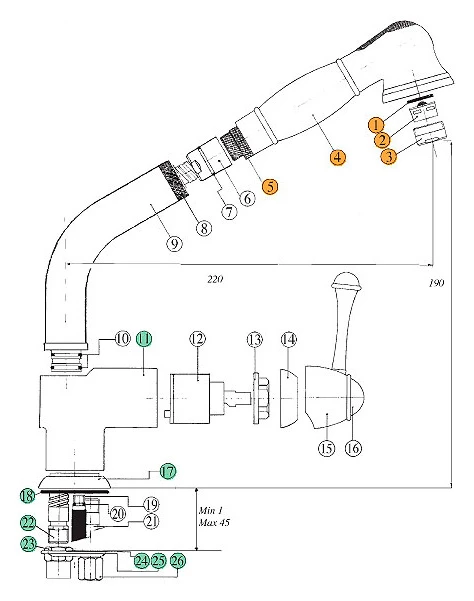 1
2
3
4
5
6
7
8
9
220
190
10
11
12
13
14
15
16
17
18
19
20
21
22
23
24
25
26
Min 1
Max 45