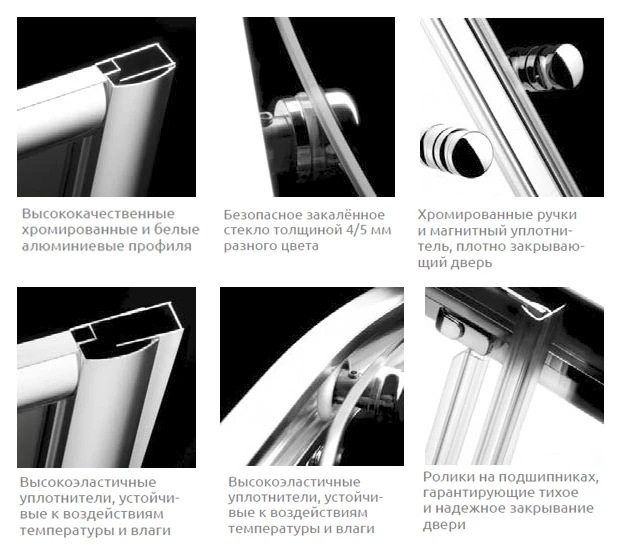 Высококачественные хромированные и белые алюминиевые профиля

Безопасное закалённое стекло толщиной 4/5 мм разного цвета

Хромированные ручки и магнитный уплотнитель, плотно закрывающий дверь

Высокоэластичные уплотнители, устойчивые к воздействиям температуры и влаги

Высокоэластичные уплотнители, устойчивые к воздействиям температуры и влаги

Ролики на подшипниках, гарантирующие тихое и надежное закрывание двери