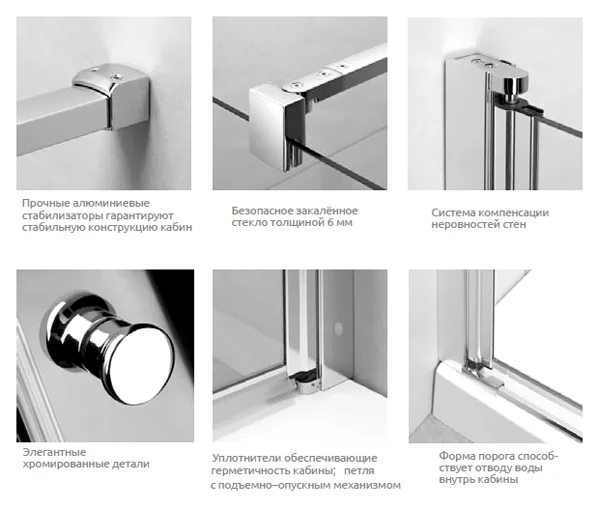 Прочные алюминиевые стабилизаторы гарантируют стабильную конструкцию кабин

Безопасное закалённое стекло толщиной 6 мм

Система компенсации неровностей стен

Элегантные хромированные детали

Уплотнители обеспечивающие герметичность кабины; петля с подъемно–опускным механизмом

Форма порога способствует отводу воды внутрь кабины