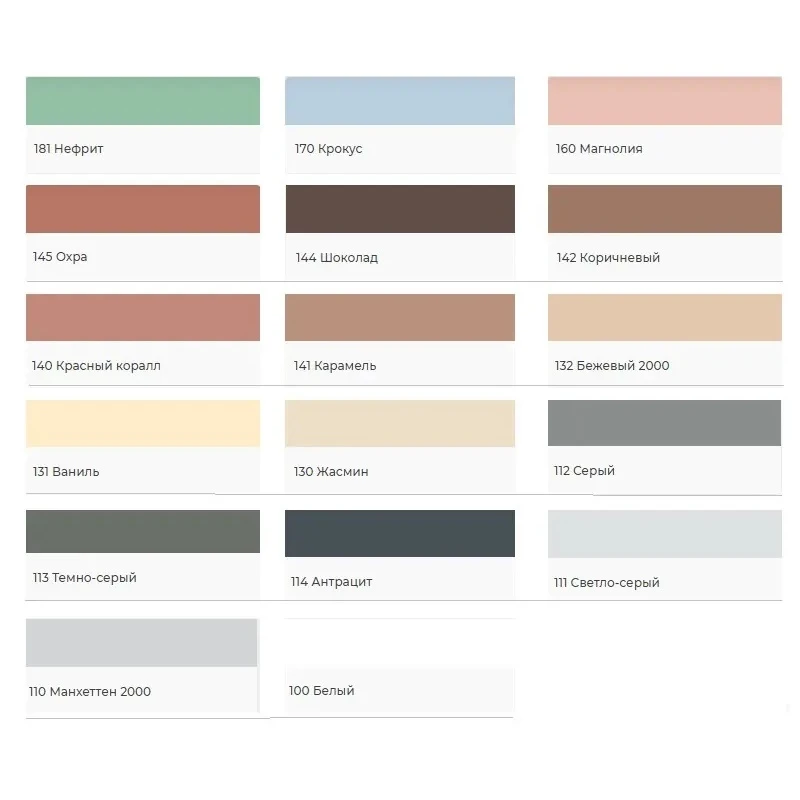 181 Нефрит

170 Крокус

160 Магнолия

145 Охра

144 Шоколад

142 Коричневый

140 Красный коралл

141 Карамель

132 Бежевый 2000

131 Ваниль

130 Жасмин

112 Серый

113 Темно-серый

114 Антрацит

111 Светло-серый

110 Манхеттен 2000

100 Белый