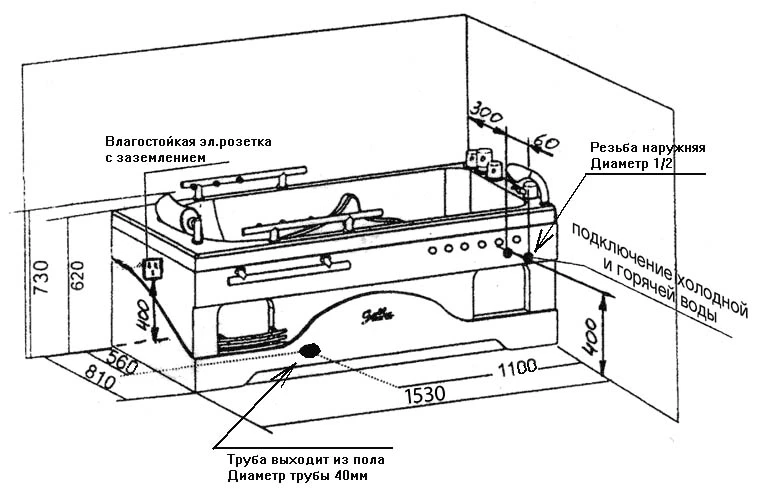 Влагостойкая эл.розетка
с заземлением

300

60

Резьба наружняя
Диаметр 1/2

подключение холодной
и горячей воды

730

620

400

400

560

810

1100

1530

Труба выходит из пола
Диаметр трубы 40мм