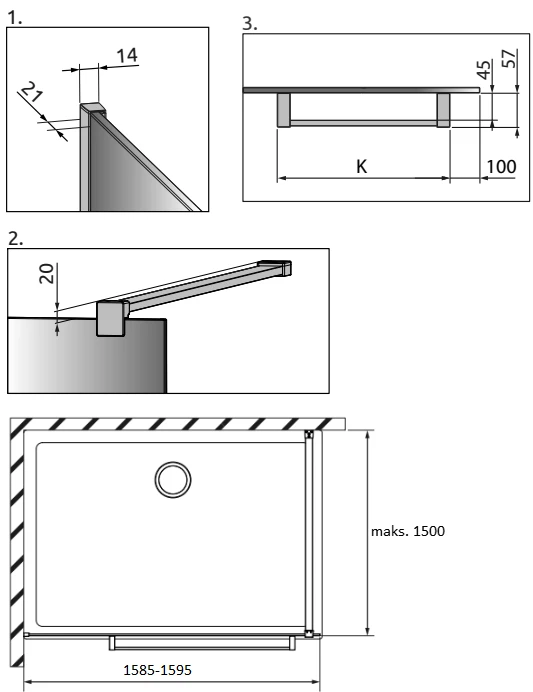 1.

14

21

3.

45

57

K

100

2.

20

maks. 1500

1585-1595