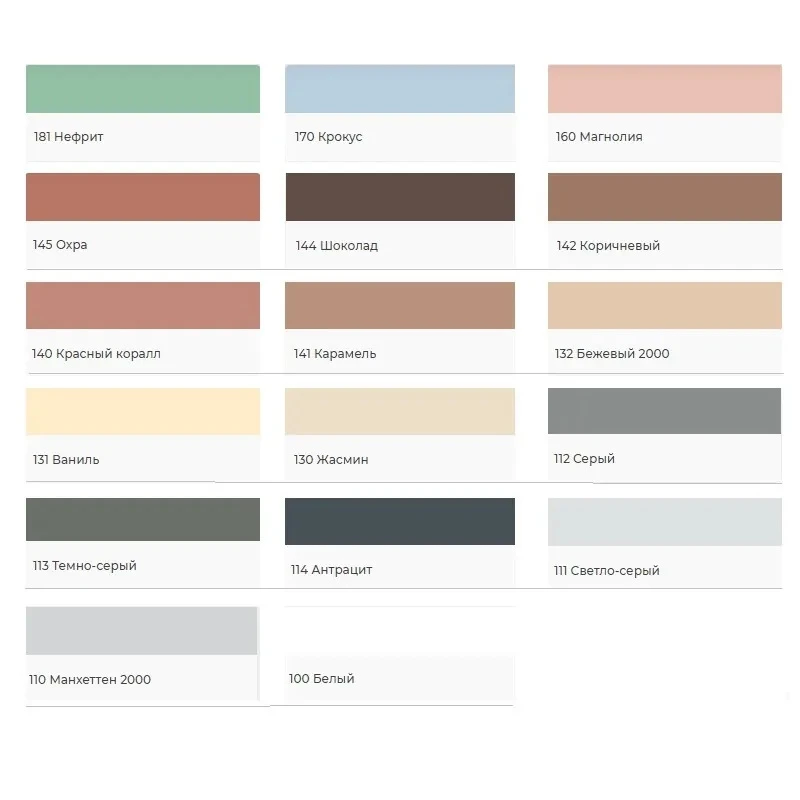 181 Нефрит

170 Крокус

160 Магнолия

145 Охра

144 Шоколад

142 Коричневый

140 Красный коралл

141 Карамель

132 Бежевый 2000

131 Ваниль

130 Жасмин

112 Серый

113 Темно-серый

114 Антрацит

111 Светло-серый

110 Манхеттен 2000

100 Белый