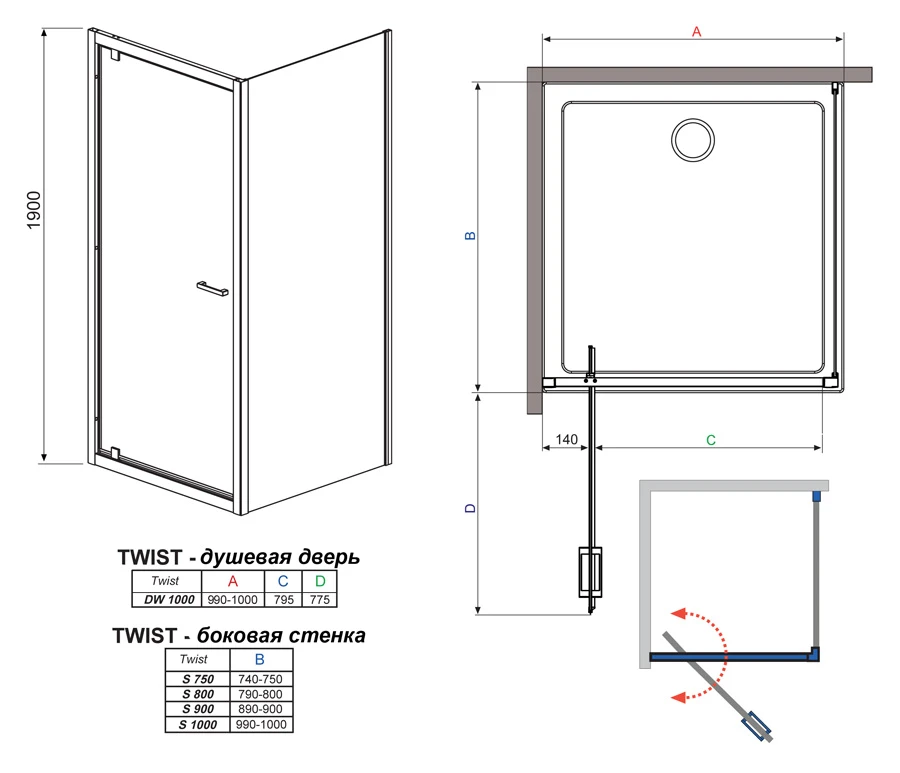 1900

A

B

140

C

D

TWIST - душевая дверь

| Twist | A | C | D |
|---|---|---|---|
| DW 1000 | 990-1000 | 795 | 775 |

TWIST - боковая стенка

| Twist | B |
|---|---|
| S 750 | 740-750 |
| S 800 | 790-800 |
| S 900 | 890-900 |
| S 1000 | 990-1000 |