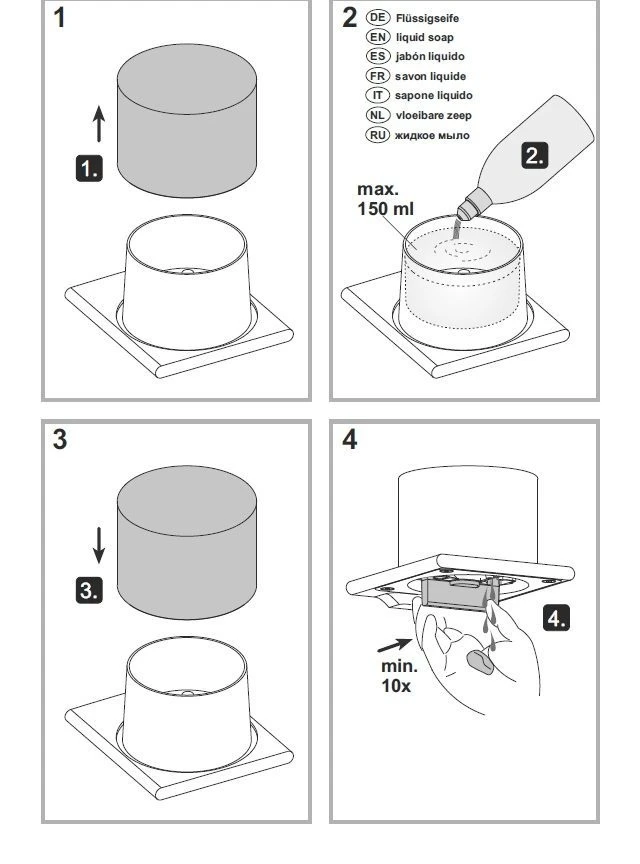 1

1.

2

DE Flüssigseife
EN liquid soap
ES jabón liquido
FR savon liquide
IT sapone liquido
NL vloeibare zeep
RU жидкое мыло

2.

max.
150 ml

3

3.

4

4.

min.
10x