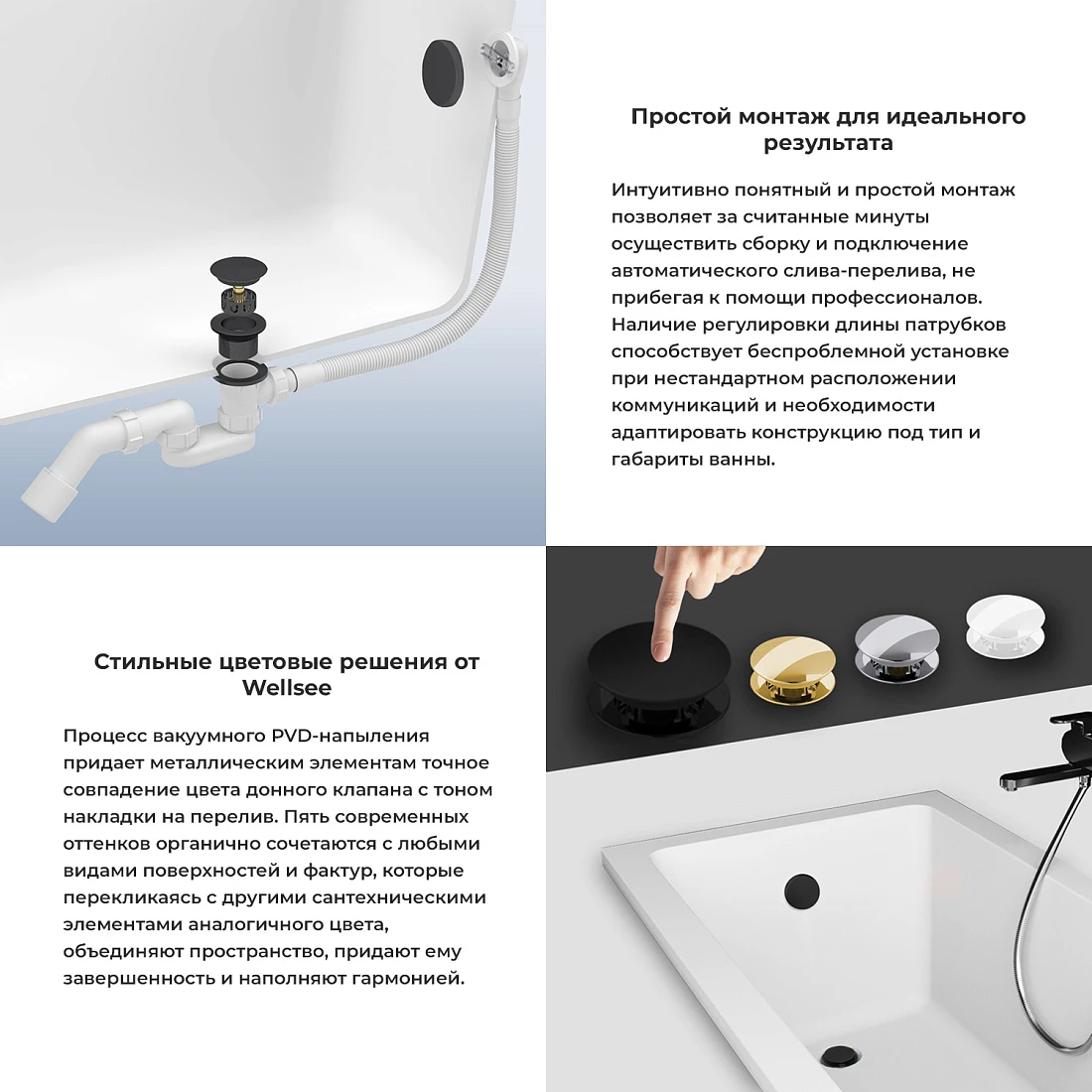 Простой монтаж для идеального результата

Интуитивно понятный и простой монтаж позволяет за считанные минуты осуществить сборку и подключение автоматического слива-перелива, не прибегая к помощи профессионалов. Наличие регулировки длины патрубков способствует беспроблемной установке при нестандартном расположении коммуникаций и необходимости адаптировать конструкцию под тип и габариты ванны.

Стильные цветовые решения от Wellsee

Процесс вакуумного PVD-напыления придает металлическим элементам точное совпадение цвета донного клапана с тоном накладки на перелив. Пять современных оттенков органично сочетаются с любыми видами поверхностей и фактур, которые перекликаясь с другими сантехническими элементами аналогичного цвета, объединяют пространство, придают ему завершенность и наполняют гармонией.