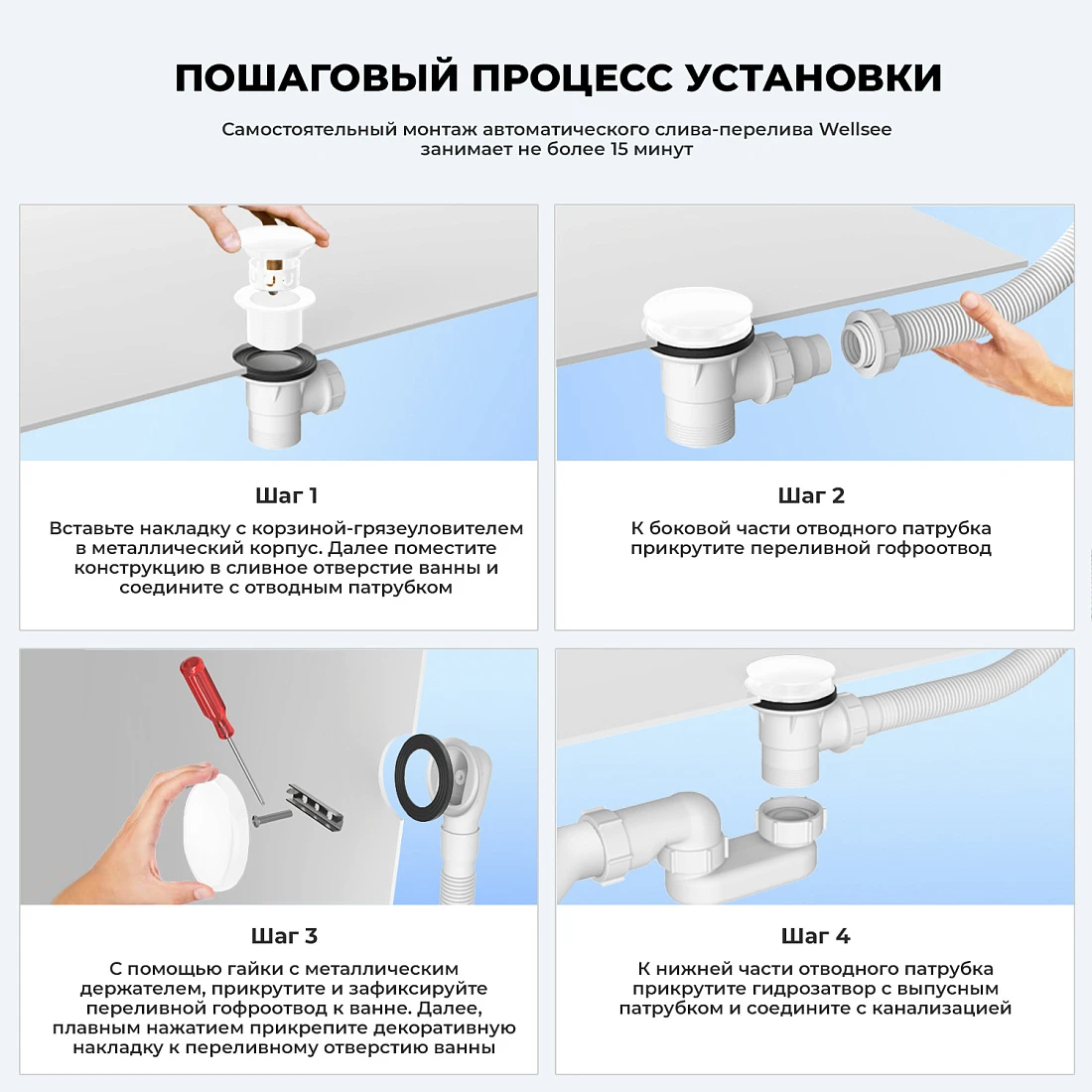 ПОШАГОВЫЙ ПРОЦЕСС УСТАНОВКИ

Самостоятельный монтаж автоматического слива-перелива Wellsee занимает не более 15 минут

Шаг 1

Вставьте накладку с корзиной-грязеуловителем в металлический корпус. Далее поместите конструкцию в сливное отверстие ванны и соедините с отводным патрубком

Шаг 2

К боковой части отводного патрубка прикрутите переливной гофроотвод

Шаг 3

С помощью гайки с металлическим держателем, прикрутите и зафиксируйте переливной гофроотвод к ванне. Далее, плавным нажатием прикрепите декоративную накладку к переливному отверстию ванны

Шаг 4

К нижней части отводного патрубка прикрутите гидрозатвор с выпусным патрубком и соедините с канализацией