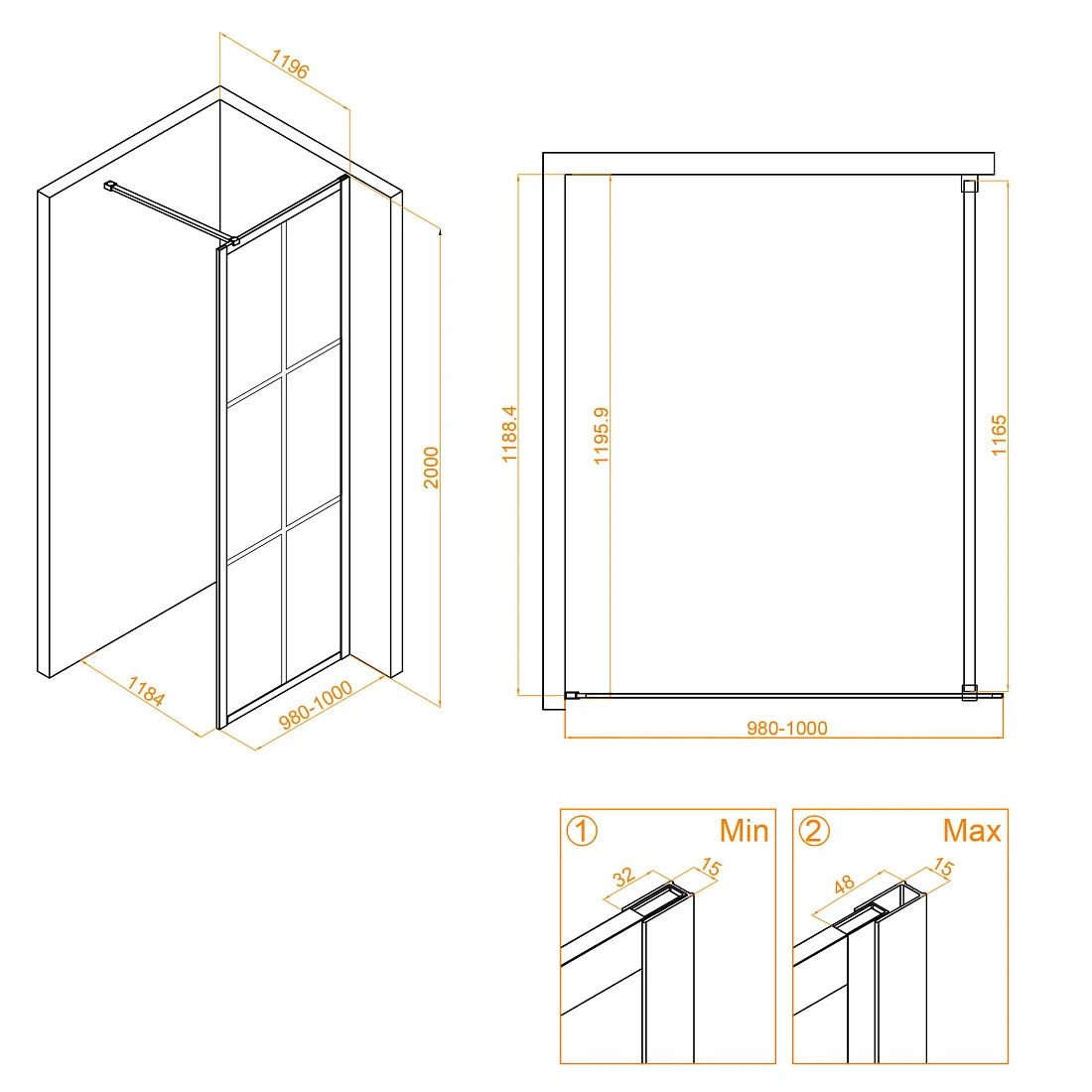 1196

2000

1184

980-1000

1188.4

1195.9

1165

980-1000

① Min

32

15

② Max

48

15