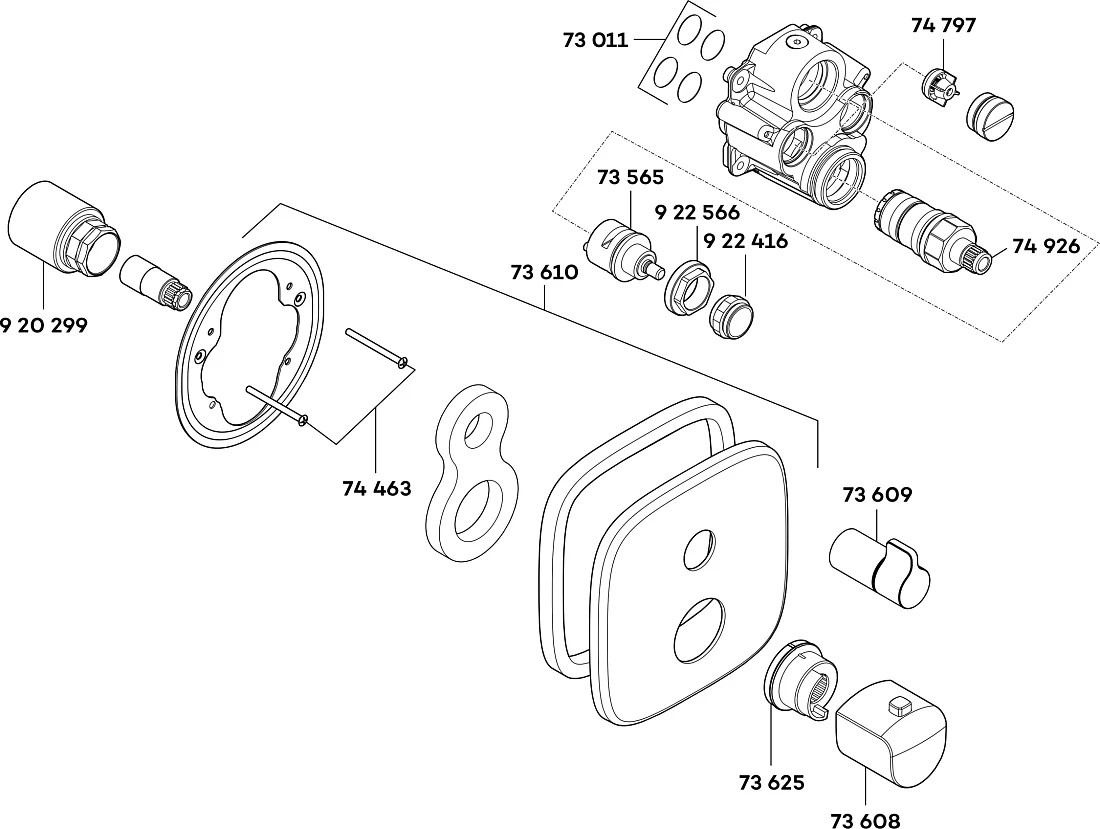 73 011
74 797
73 565
9 22 566
9 22 416
74 926
73 610
9 20 299
74 463
73 609
73 625
73 608